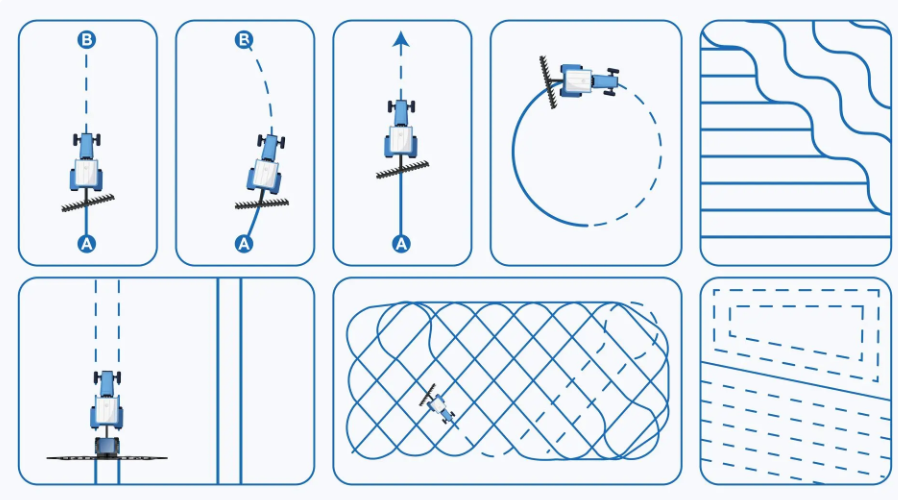 B
A
B
A
A